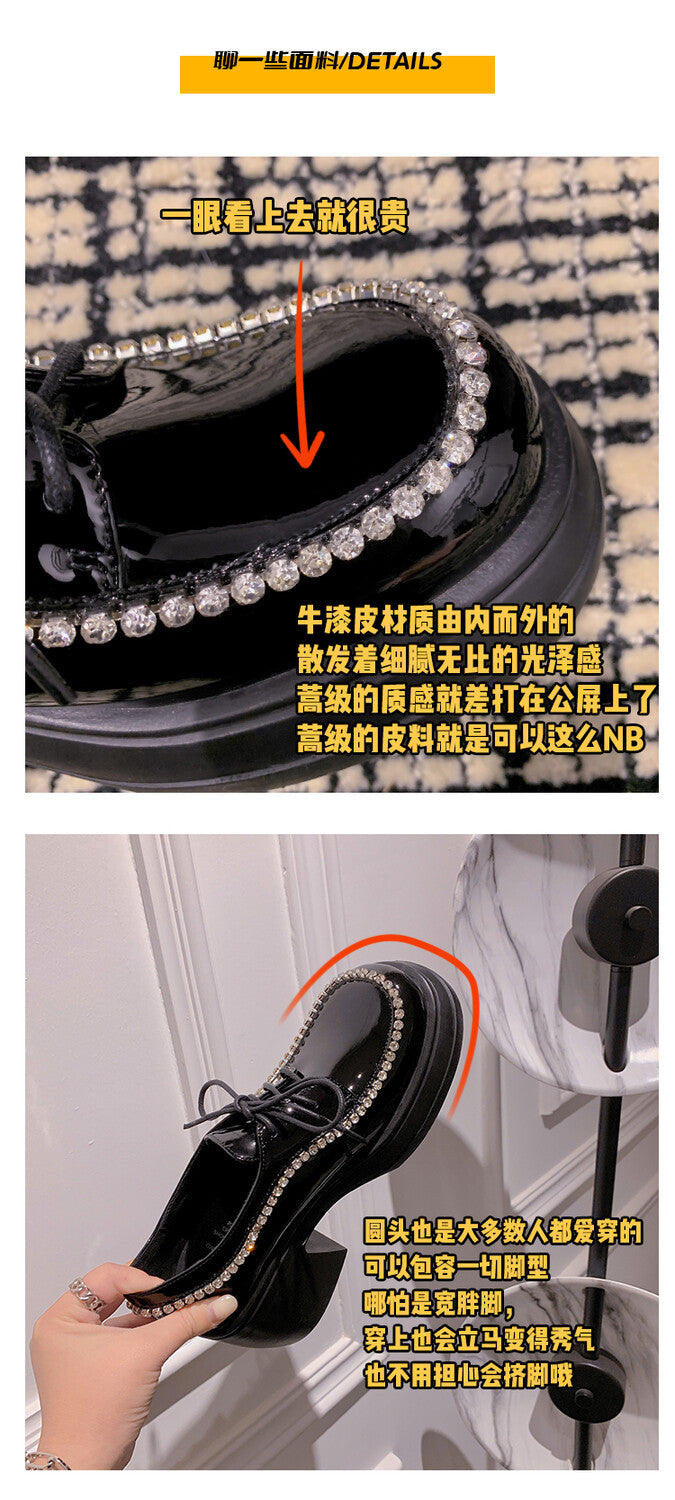 聊一些面料/DETAILS

一眼看上去就很贵

牛漆皮材质由内而外的
散发着细腻无比的光泽感
蒿级的质感就差打在公屏上了
蒿级的皮料就是可以这么NB

圆头也是大多数人都爱穿的
可以包容一切脚型
哪怕是宽胖脚，
穿上也会立马变得秀气
也不用担心会挤脚哦