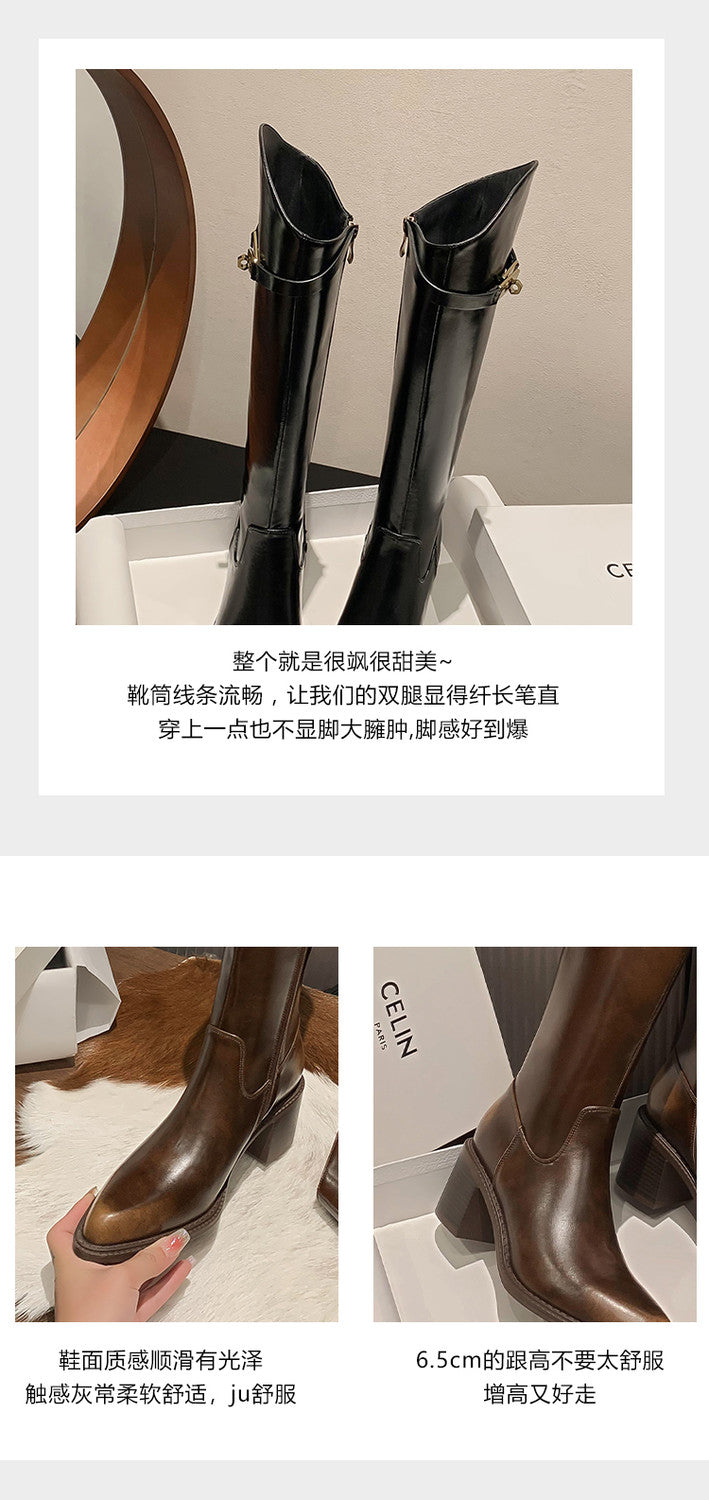 CE

整个就是很飒很甜美~
靴筒线条流畅，让我们的双腿显得纤长笔直
穿上一点也不显脚大臃肿,脚感好到爆

CELIN
PARIS

鞋面质感顺滑有光泽
触感灰常柔软舒适，ju舒服

6.5cm的跟高不要太舒服
增高又好走